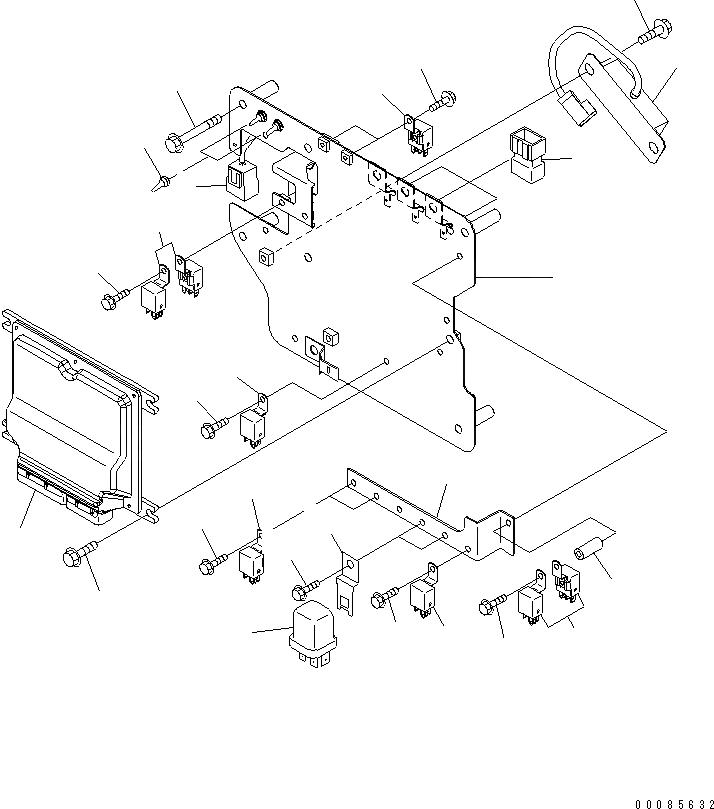 00085632