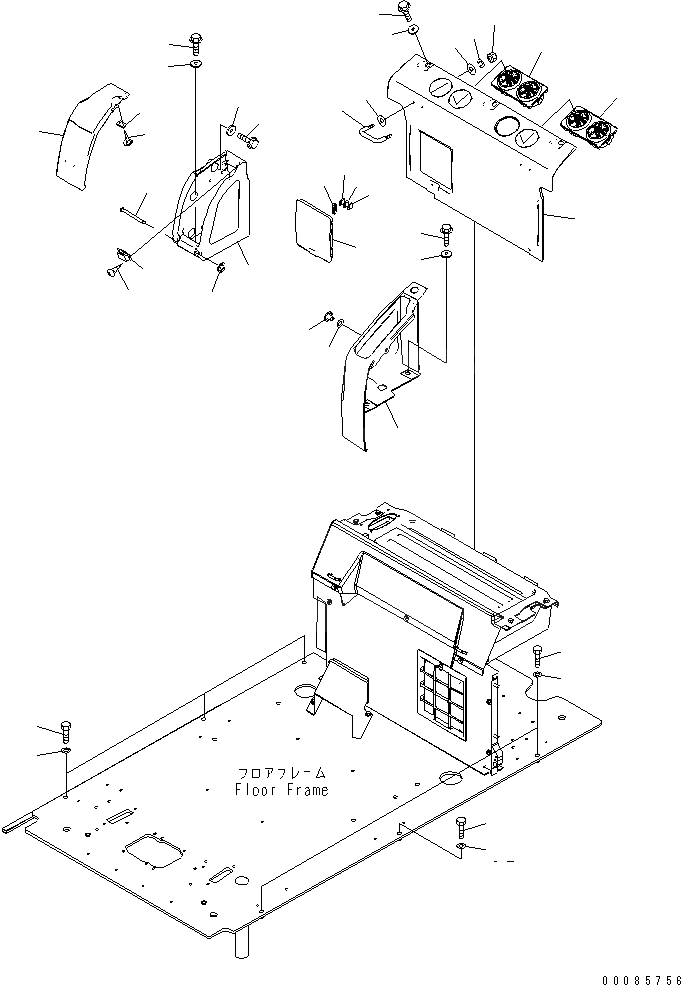 フロアフレーム
Floor Frame

00085756