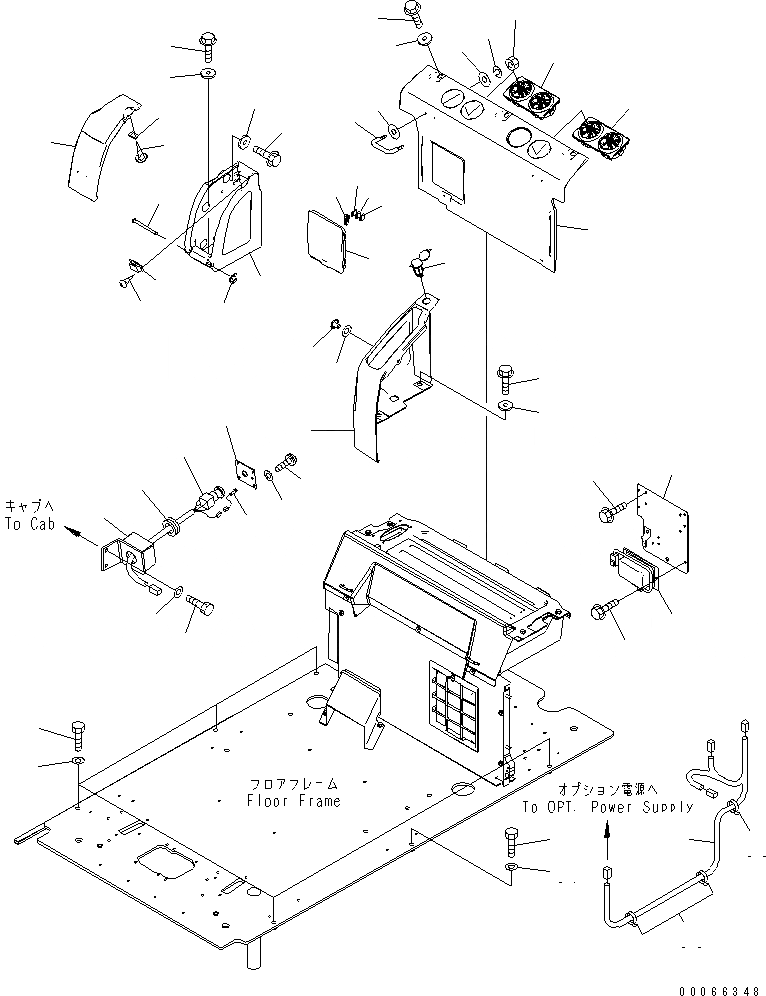 キャブへ
To Cab

フロアフレーム
Floor Frame

オプション電源へ
To OPT. Power Supply

00066348