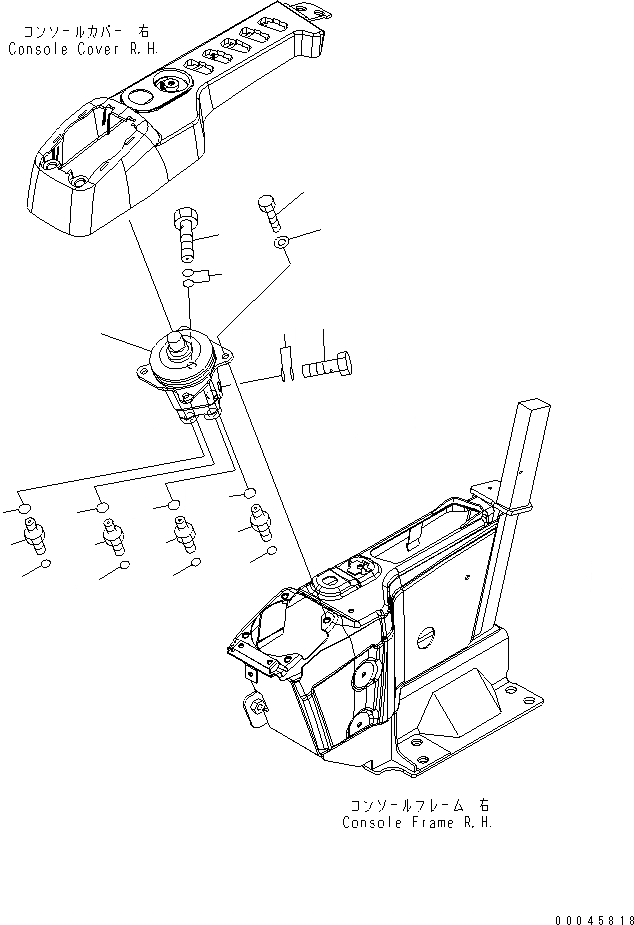 コンソールカバー 右
Console Cover R.H.

コンソールフレーム 右
Console Frame R.H.

00045818