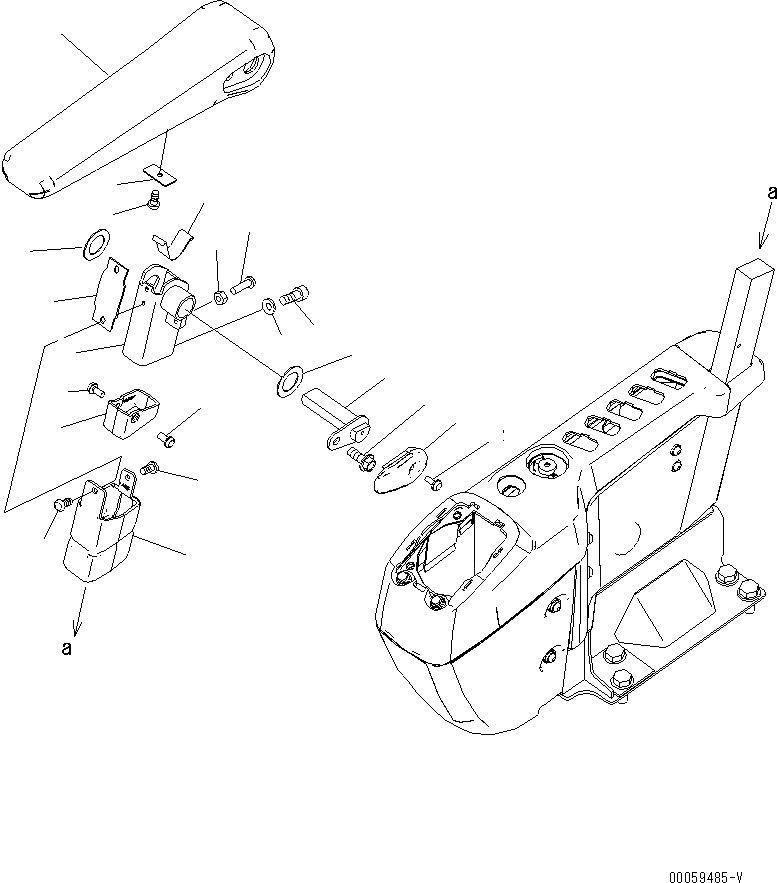 a

a

00059485-V