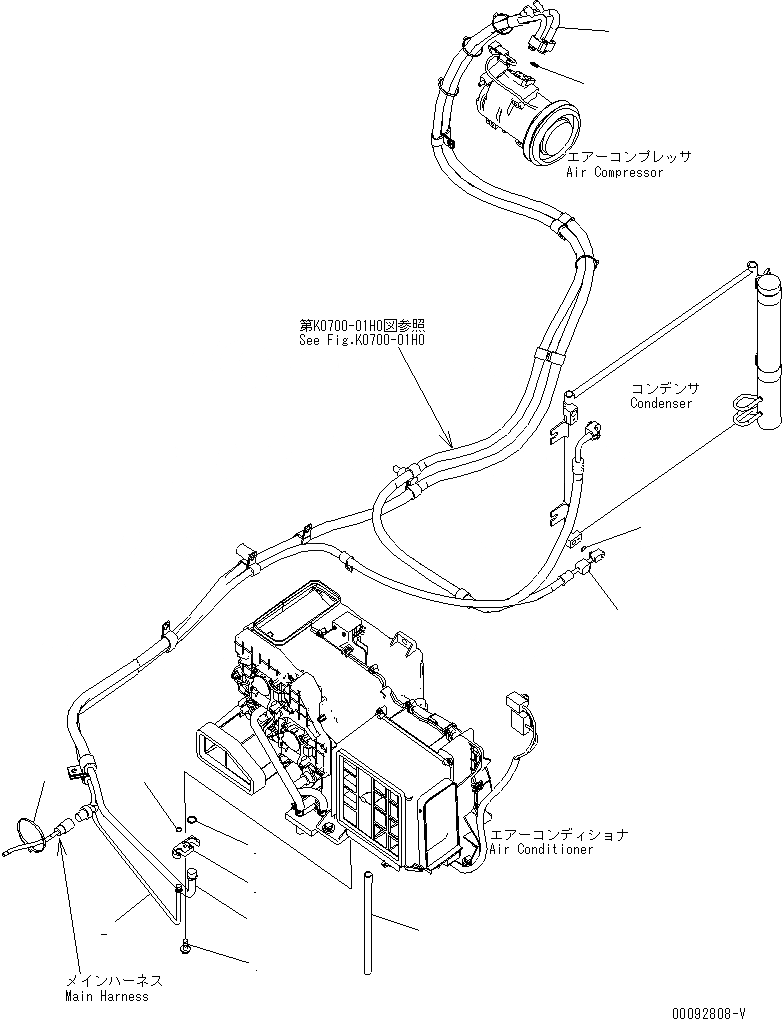 エアーコンプレッサ
Air Compressor

第K0700-01H0図参照
See Fig.K0700-01H0

コンデンサ
Condenser

エアーコンディショナ
Air Conditioner

メインハーネス
Main Harness

00092808-V