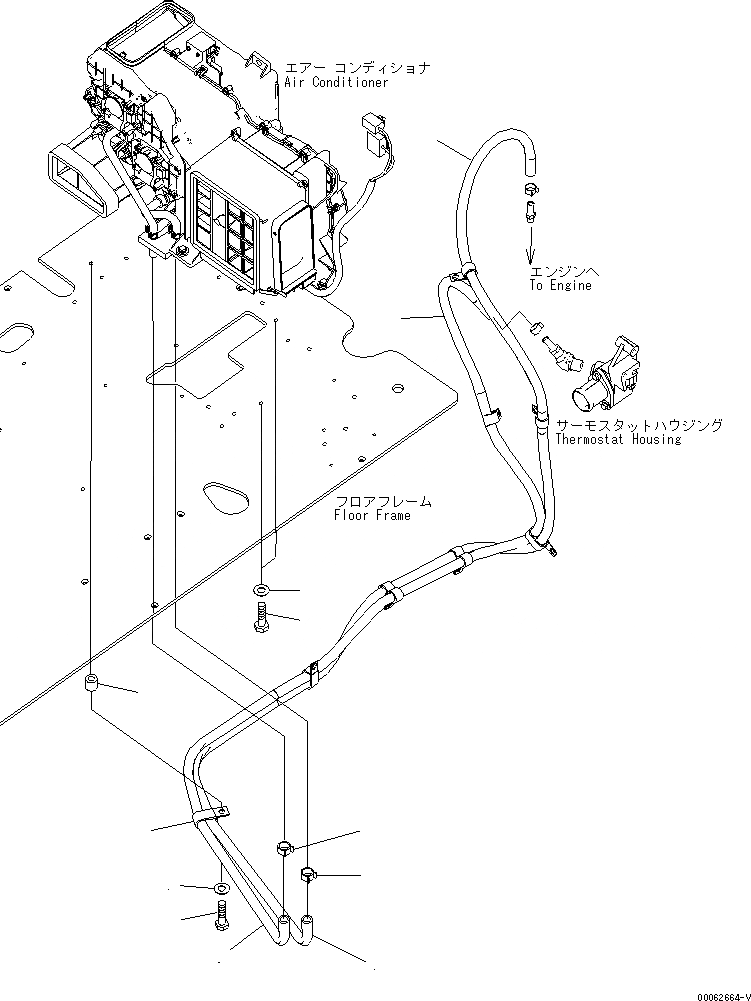 エアー コンディショナ
Air Conditioner

エンジンへ
To Engine

サーモスタットハウジング
Thermostat Housing

フロアフレーム
Floor Frame

00062664-V