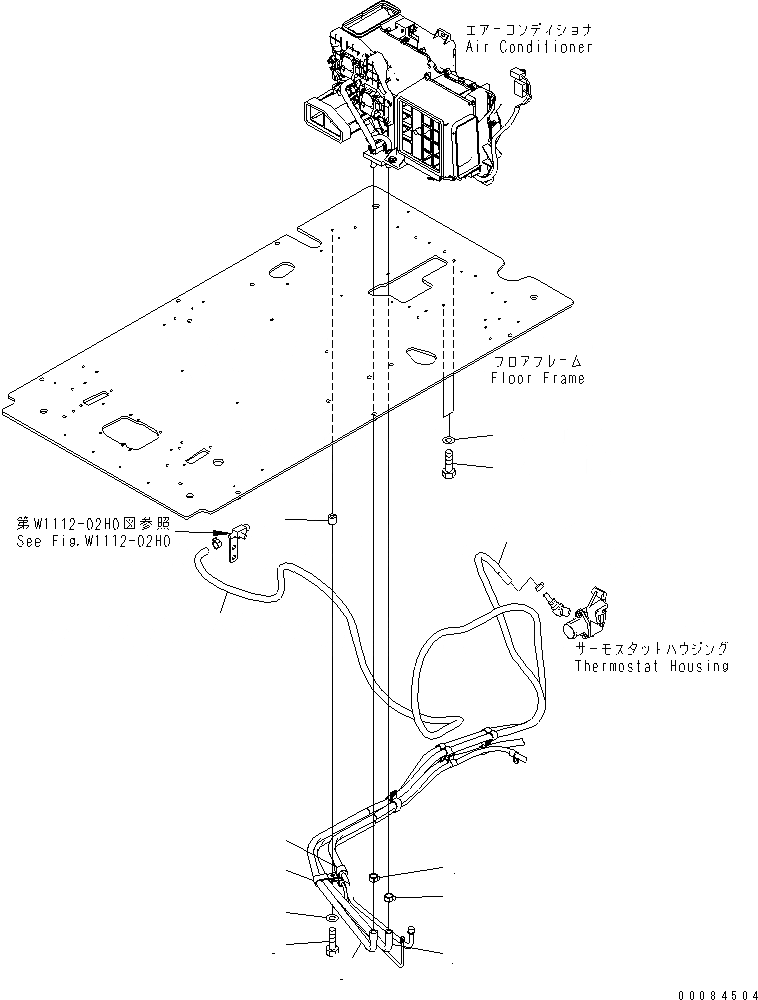 エアーコンディショナ
Air Conditioner

フロアフレーム
Floor Frame

第W1112-02H0図参照
See Fig.W1112-02H0

サーモスタットハウジング
Thermostat Housing

00084504