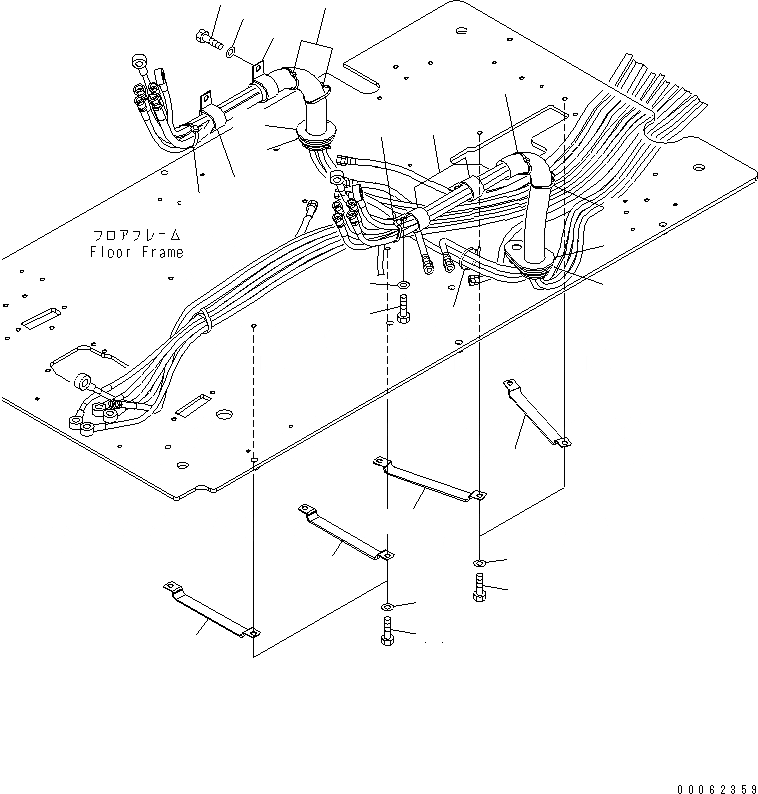 フロアフレーム
Floor Frame

00062359