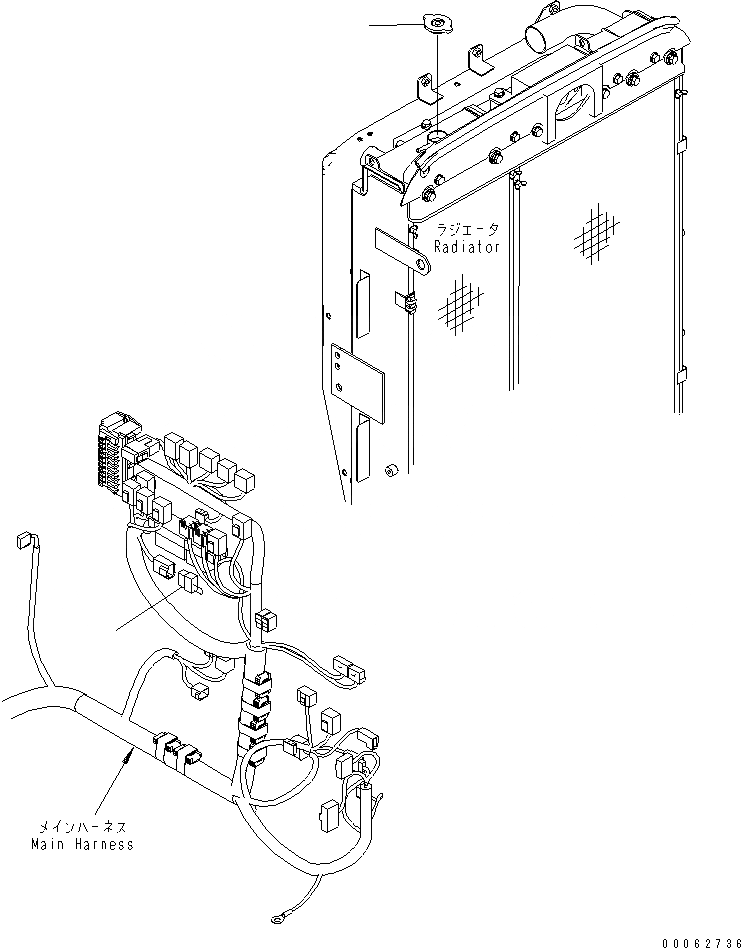 ラジエータ
Radiator

メインハーネス
Main Harness

00062736