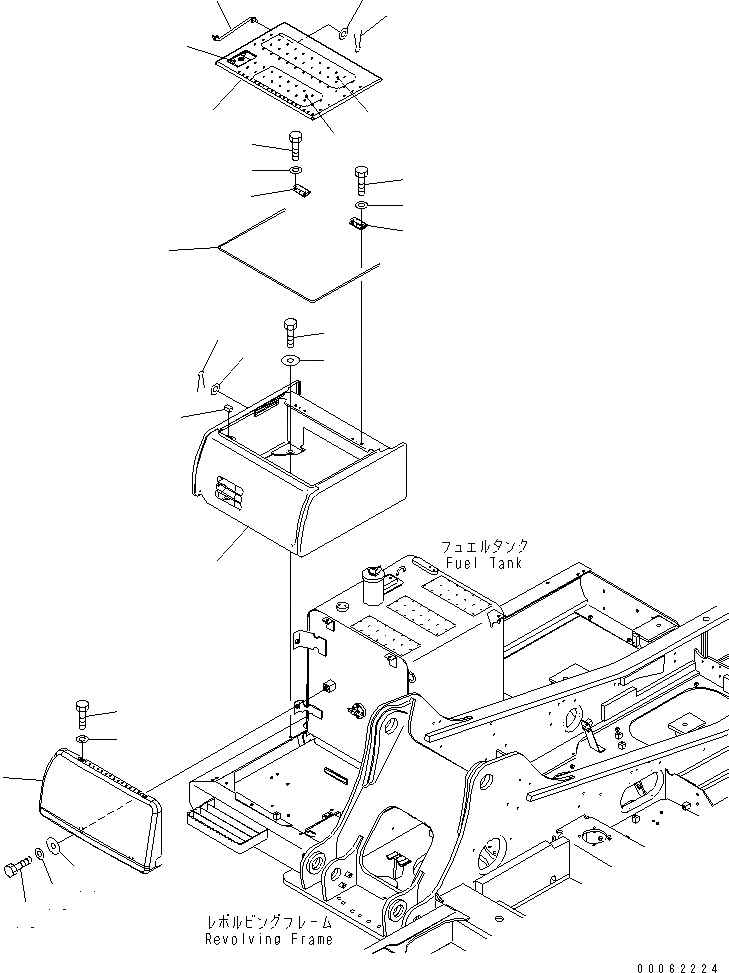 フュエルタンク
Fuel Tank

レボルビングフレーム
Revolving Frame

00062224