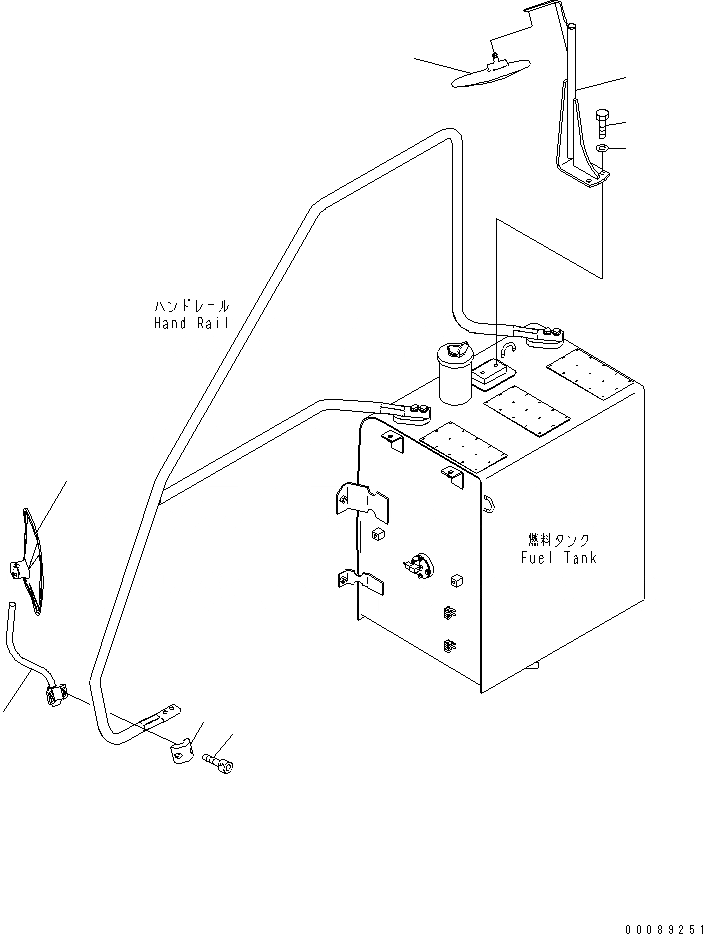 ハンドレール
Hand Rail

燃料タンク
Fuel Tank

00089251