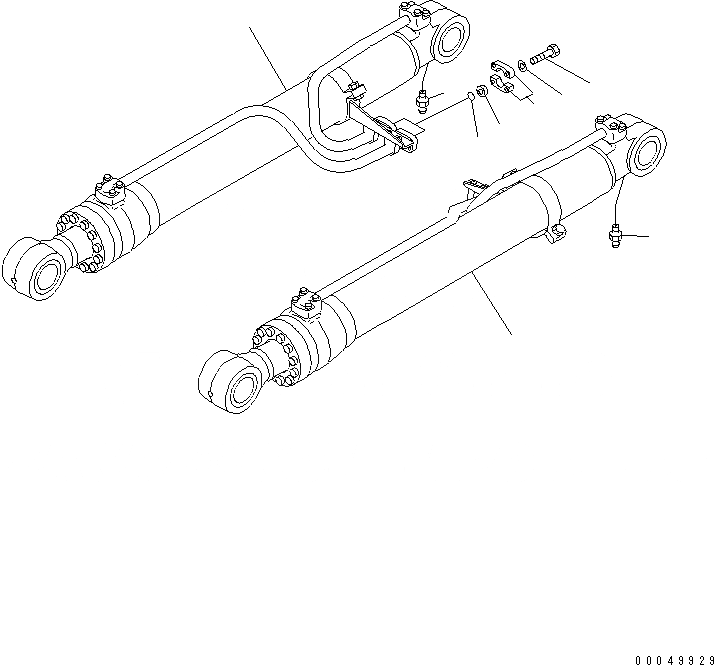 00049929