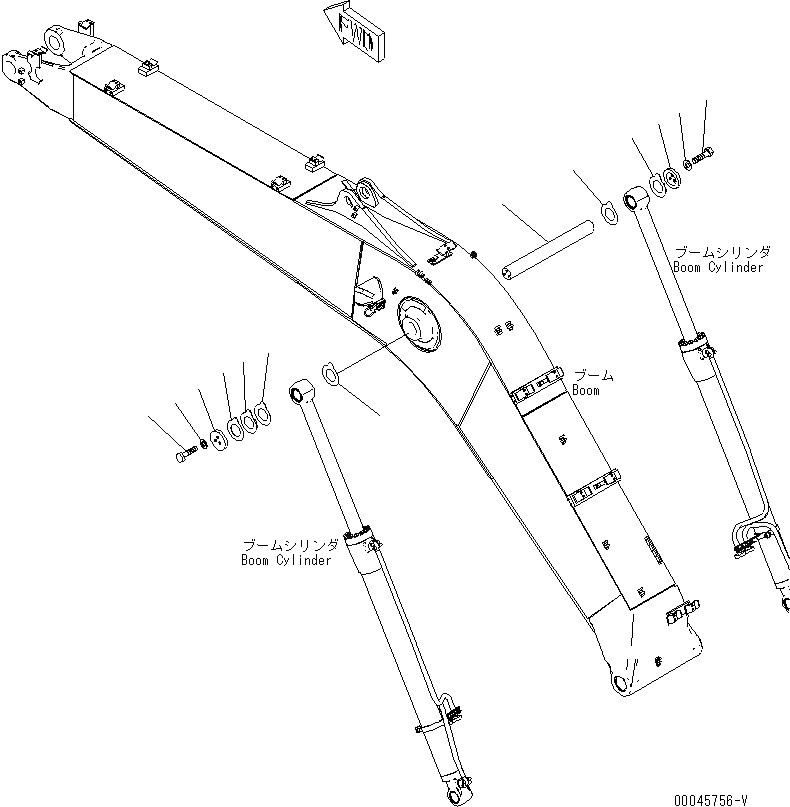 FWD

ブームシリンダ
Boom Cylinder

ブーム
Boom

ブームシリンダ
Boom Cylinder

00045756-V