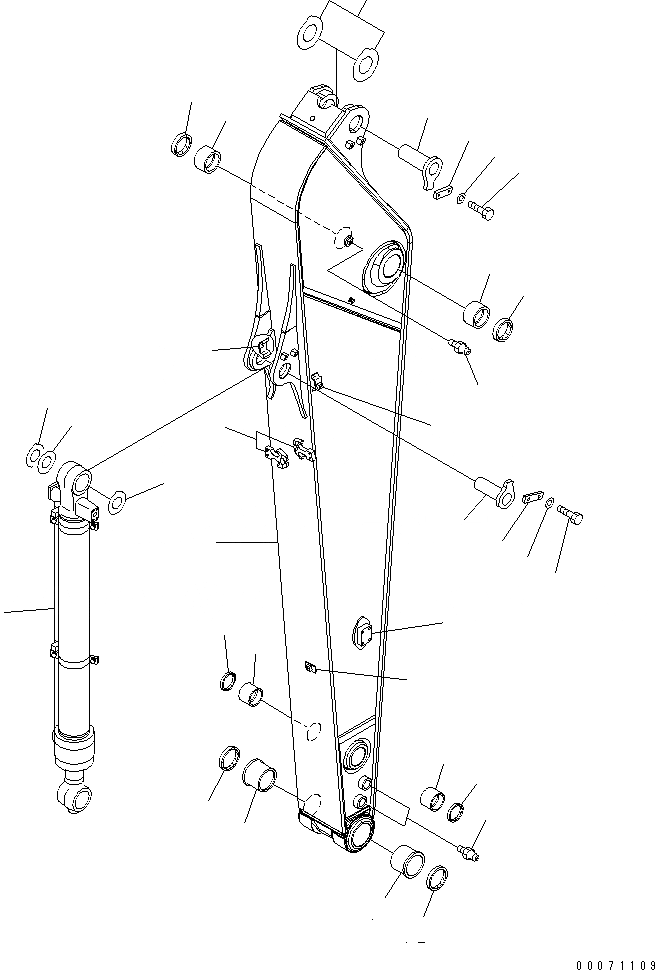 00071109