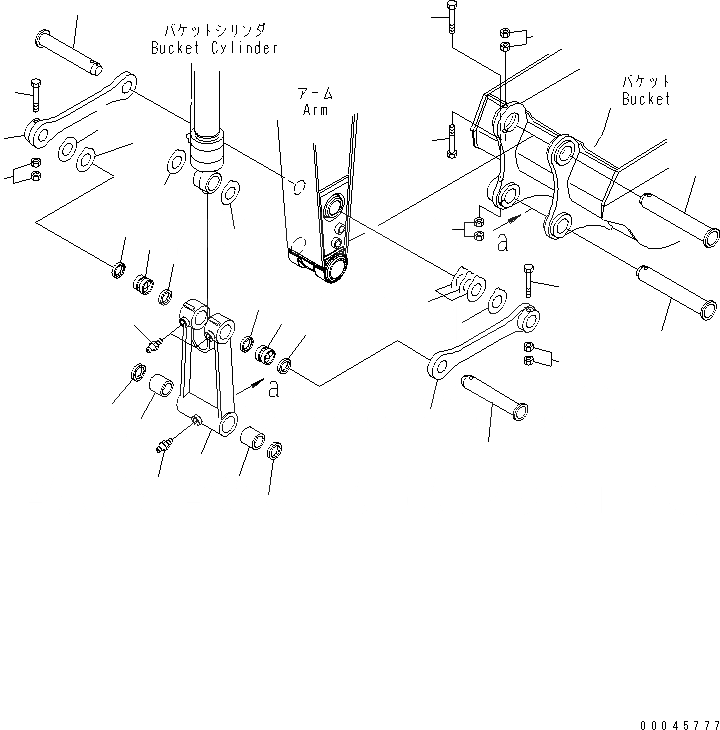 バケットシリンダ
Bucket Cylinder

アーム
Arm

バケット
Bucket

a

a

00045777