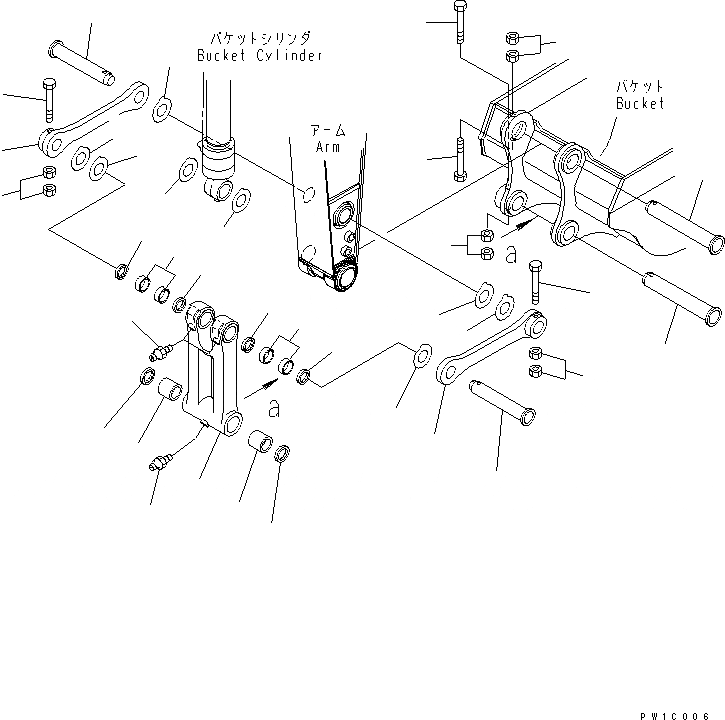 バケットシリンダ
Bucket Cylinder

アーム
Arm

バケット
Bucket

a

a

PW1C006