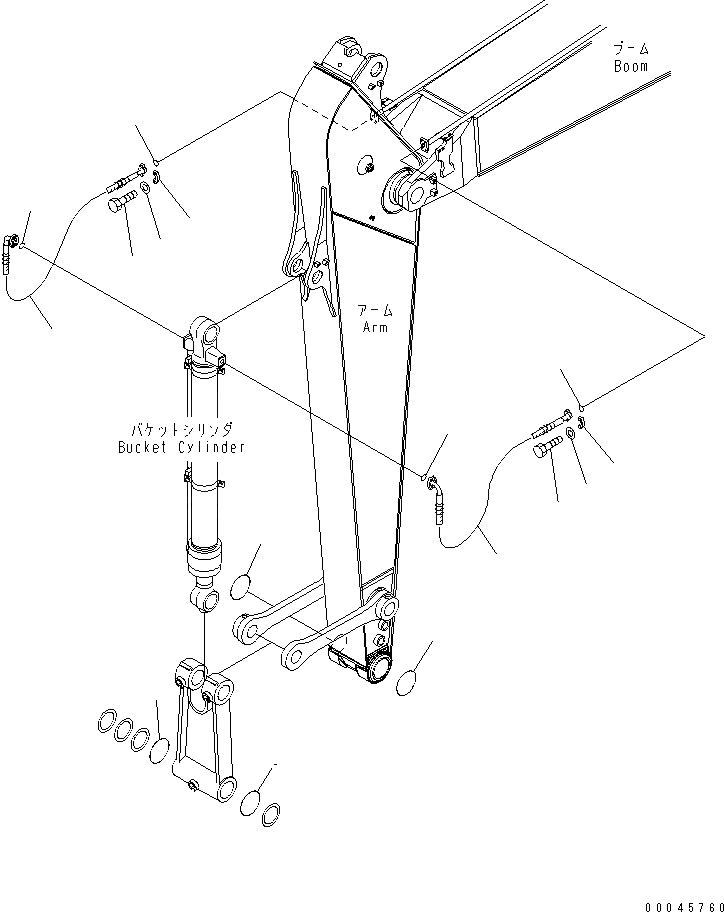 ブーム
Boom

アーム
Arm

バケットシリンダ
Bucket Cylinder

00045760