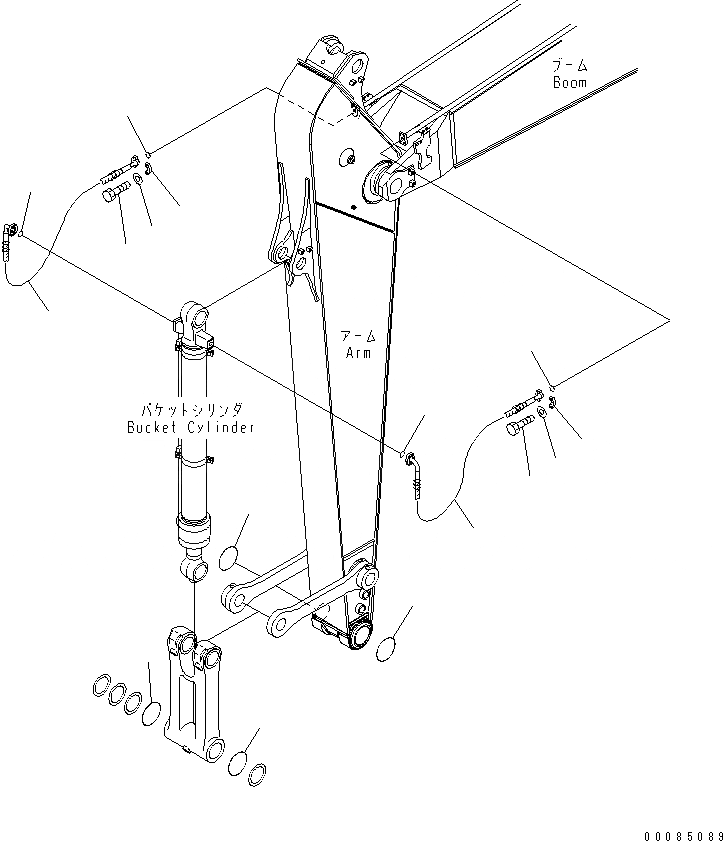 ブーム
Boom

アーム
Arm

バケットシリンダ
Bucket Cylinder

00085089