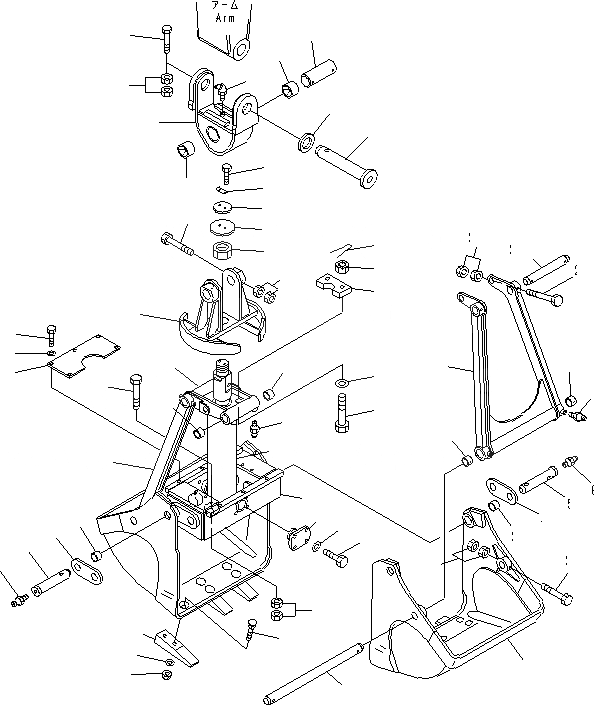 アーム
Arm