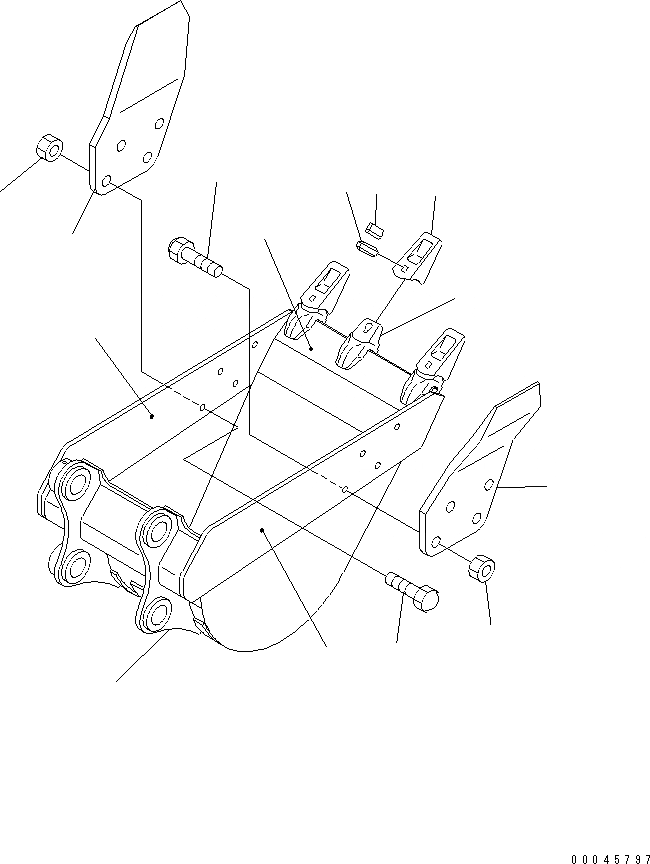 00045797