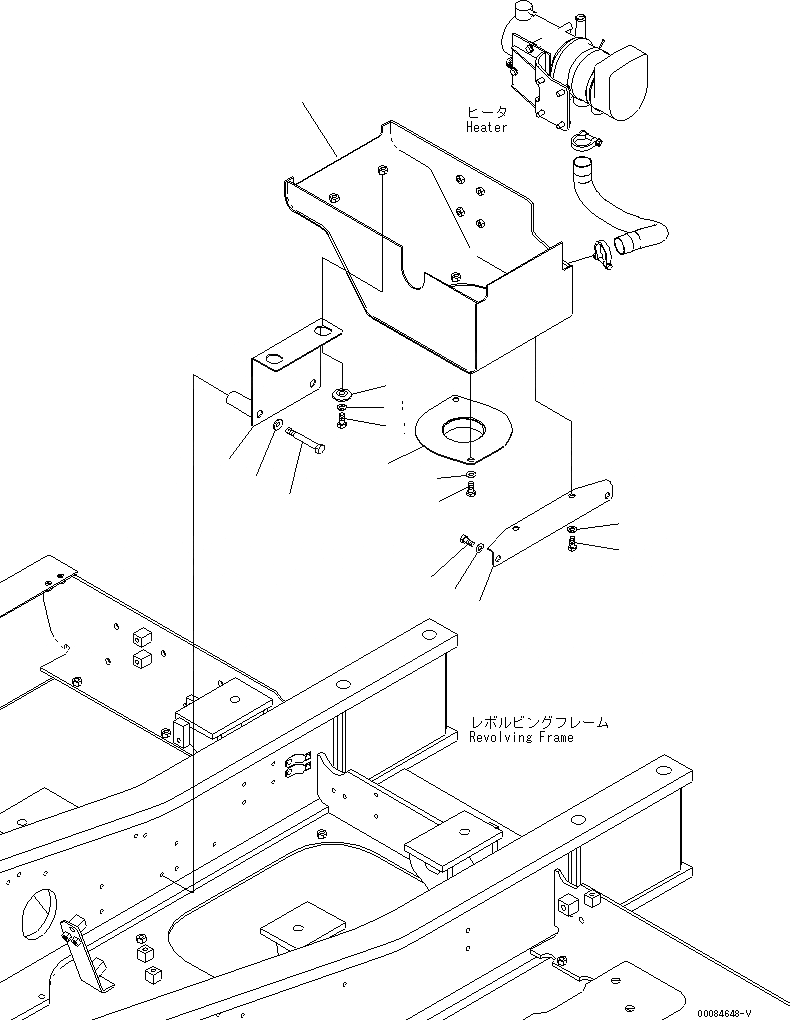 ヒータ
Heater

レボルビングフレーム
Revolving Frame

00084648-V