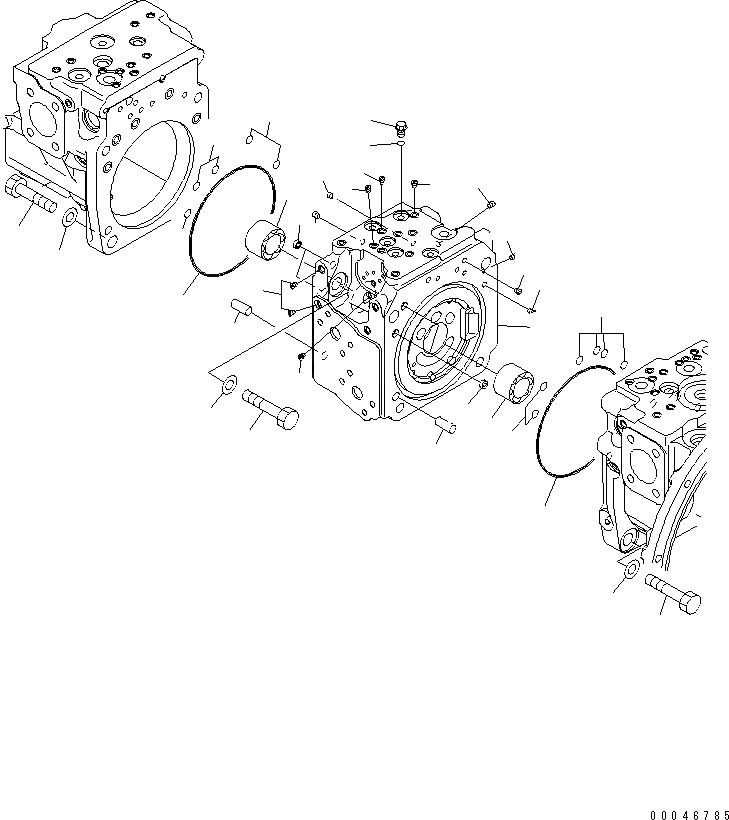 00046785