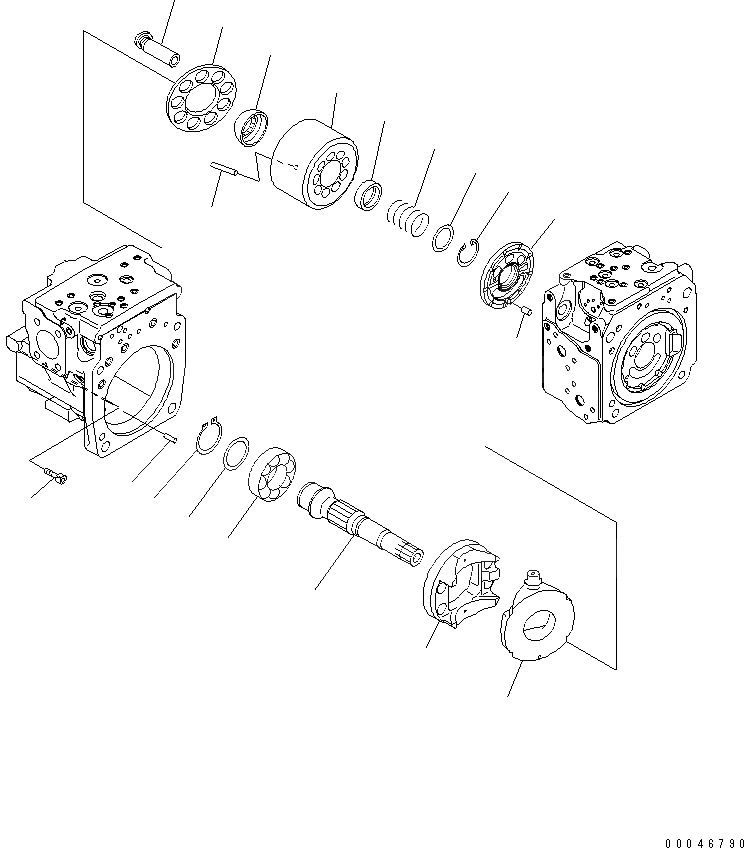 00046790