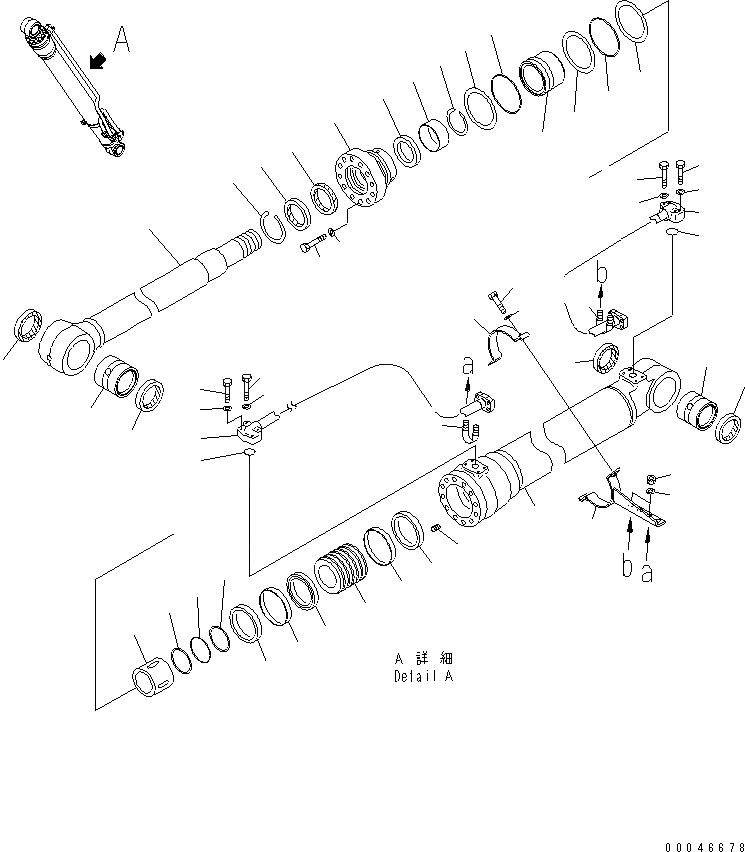 A

b

a

b a

A 詳細
Detail A

00046678