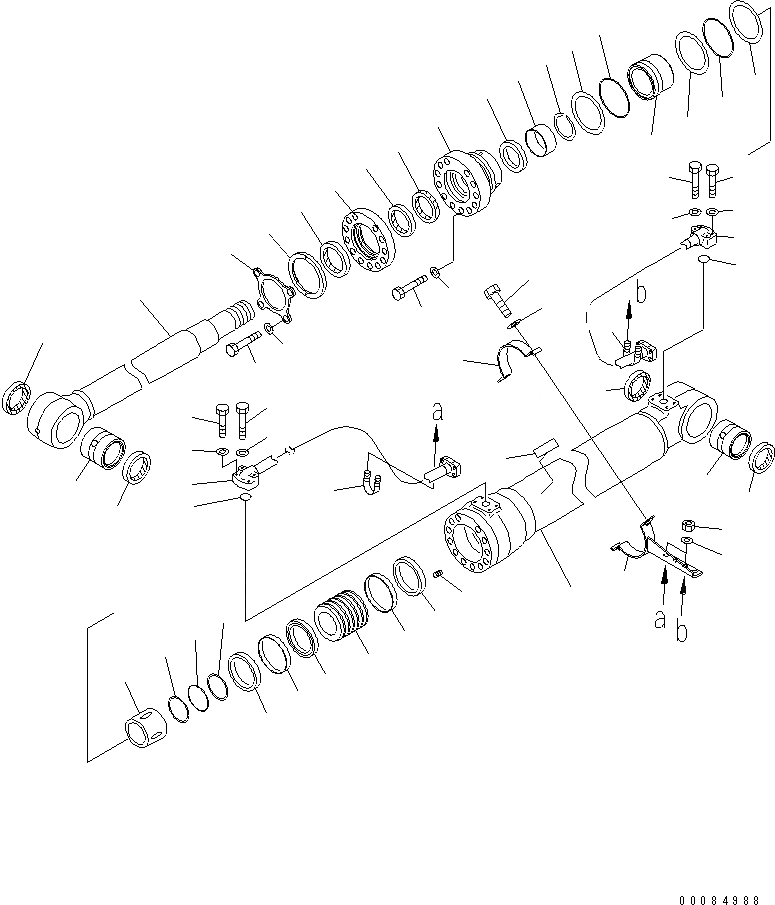 b
a
a b
00084988