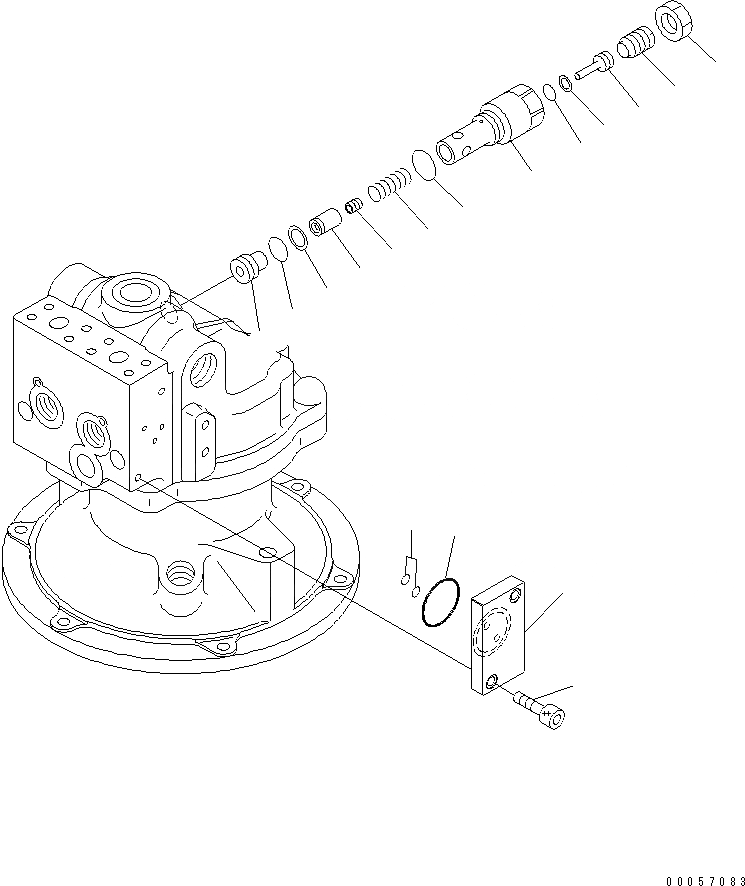 00057083