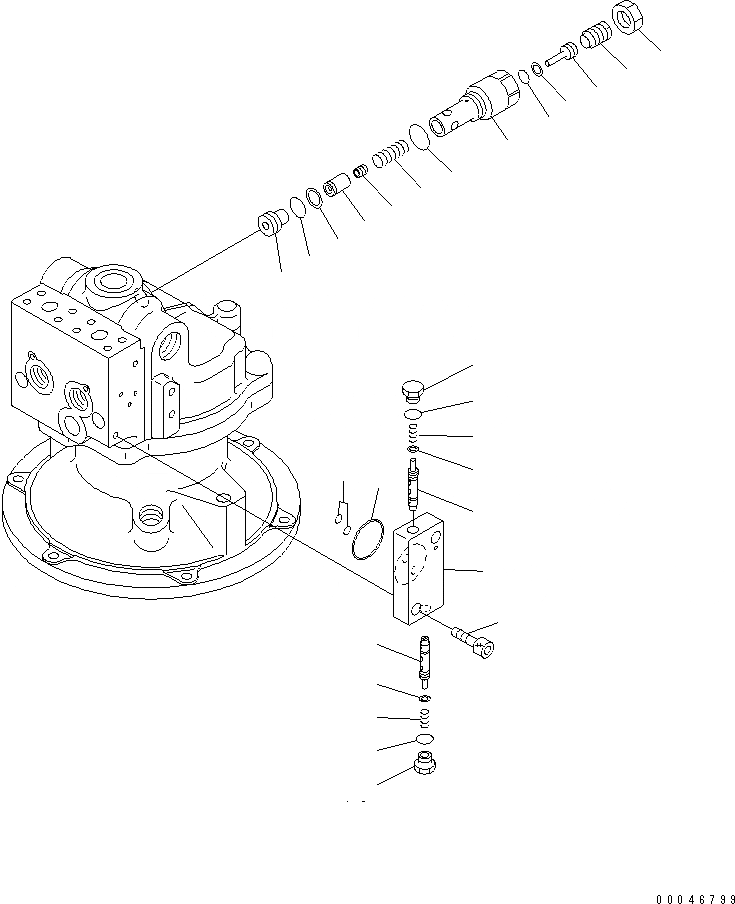 00046799