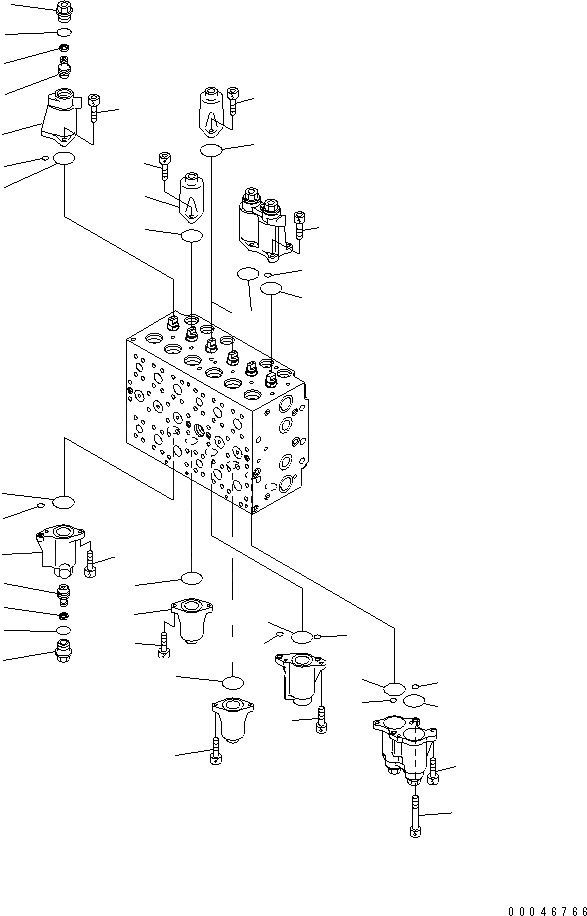 00046766