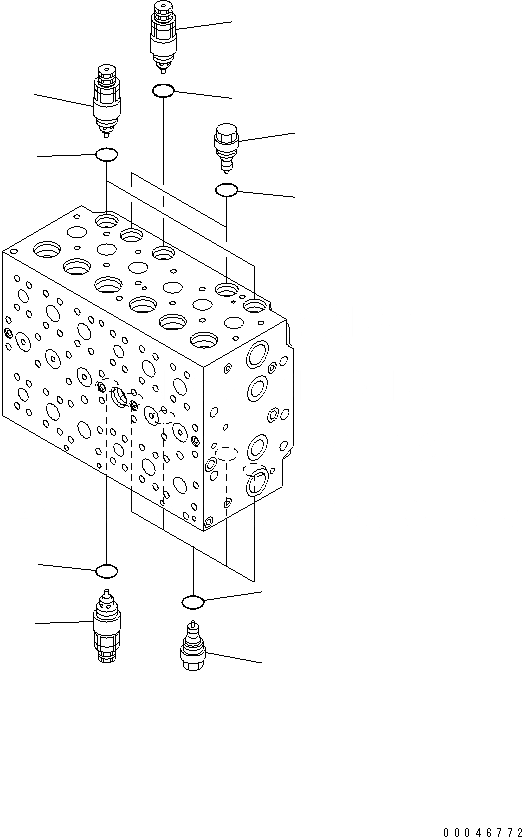 00046772