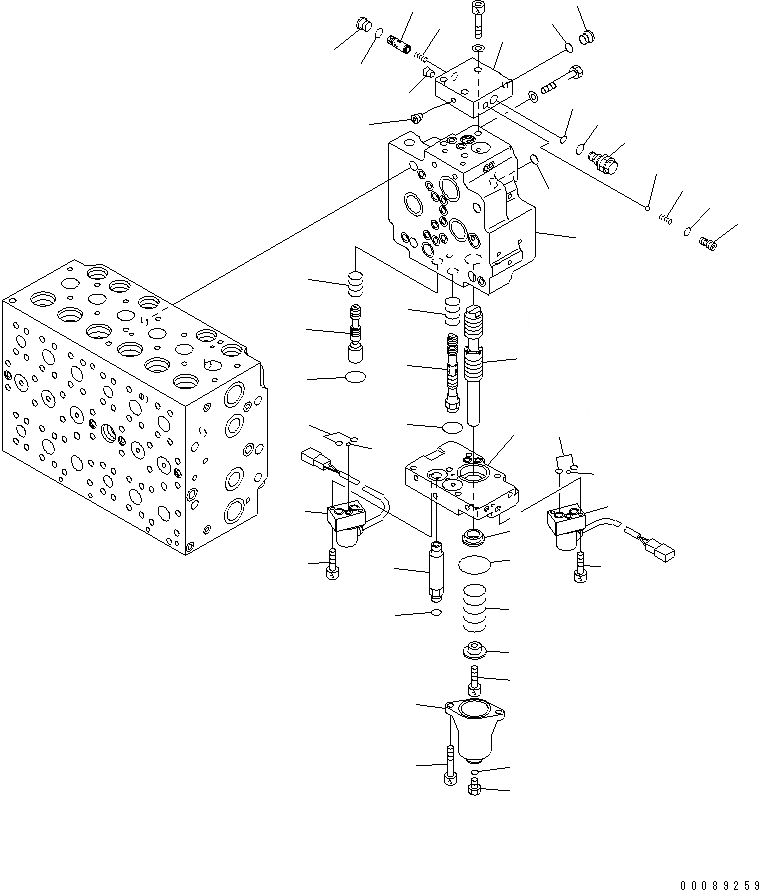 00089259