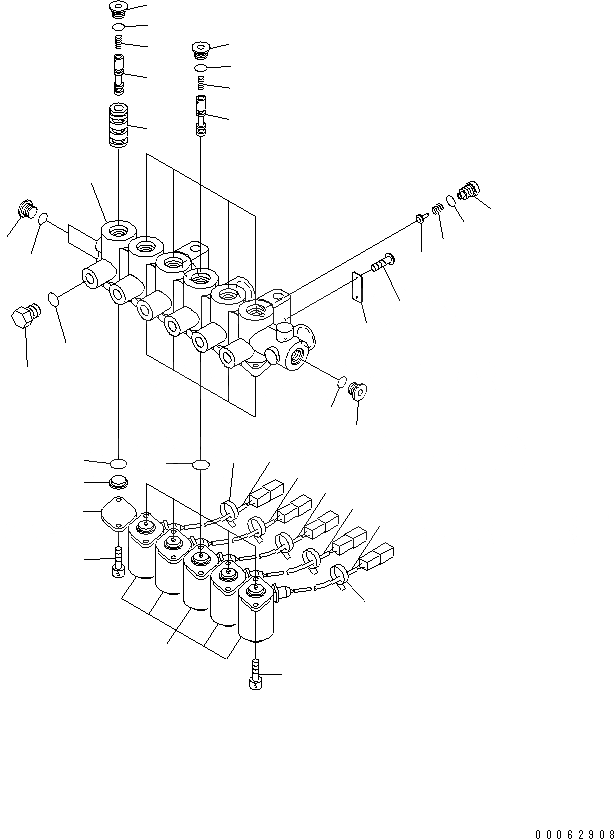 00062908