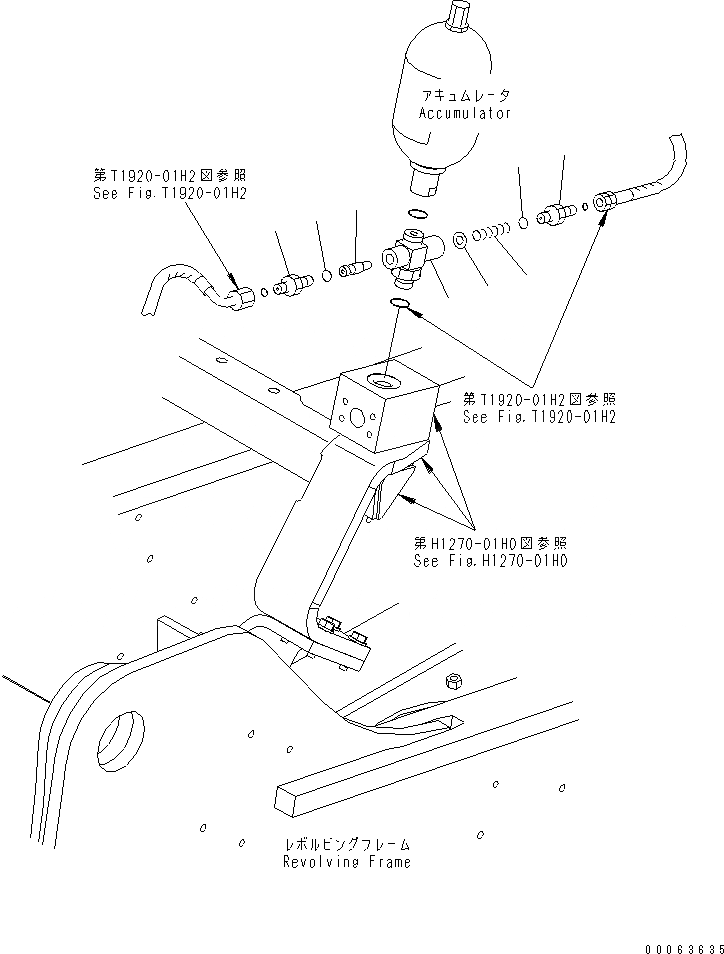 アキュムレータ
Accumulator

第T1920-01H2図参照
See Fig.T1920-01H2

第T1920-01H2図参照
See Fig.T1920-01H2

第H1270-01H0図参照
See Fig.H1270-01H0

レボルビングフレーム
Revolving Frame

00063635