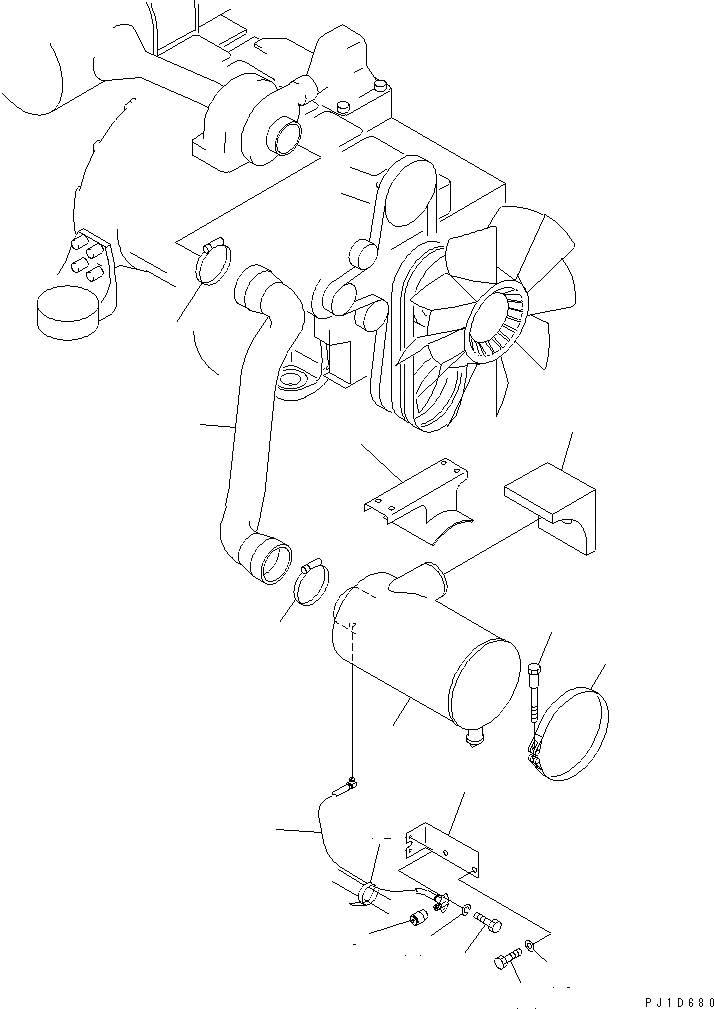 PJ1D680