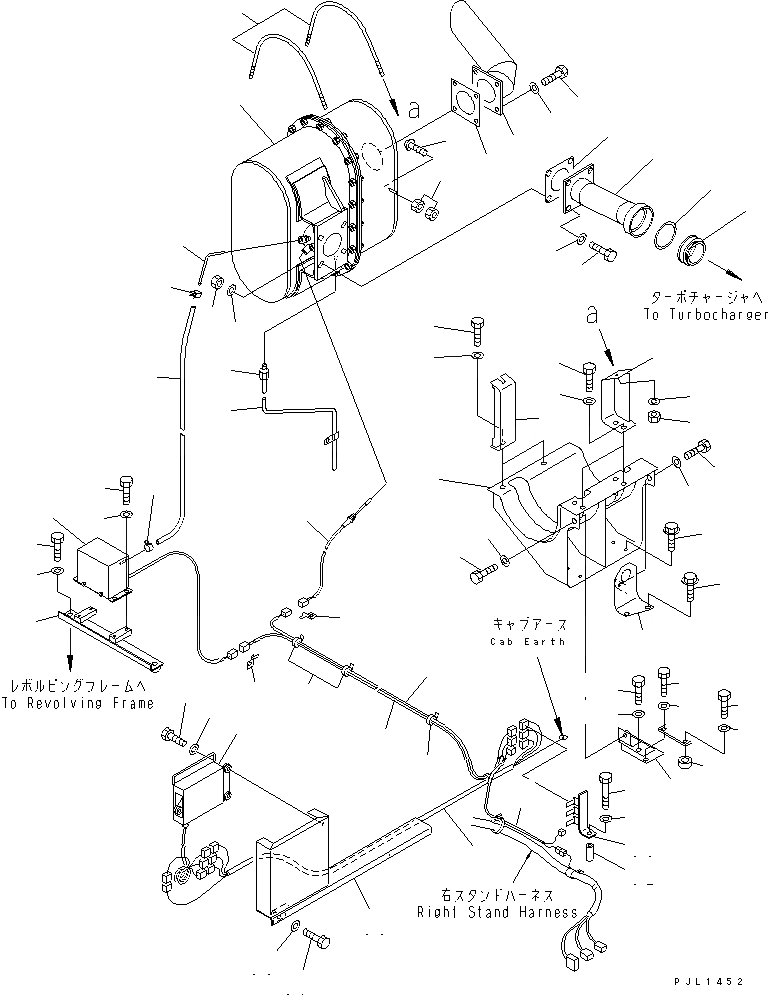 a

ターボチャージャへ
To Turbocharger

a

キャブアース
Cab Earth

レボルビングフレームへ
To Revolving Frame

右スタンドハーネス
Right Stand Harness

PJL1452