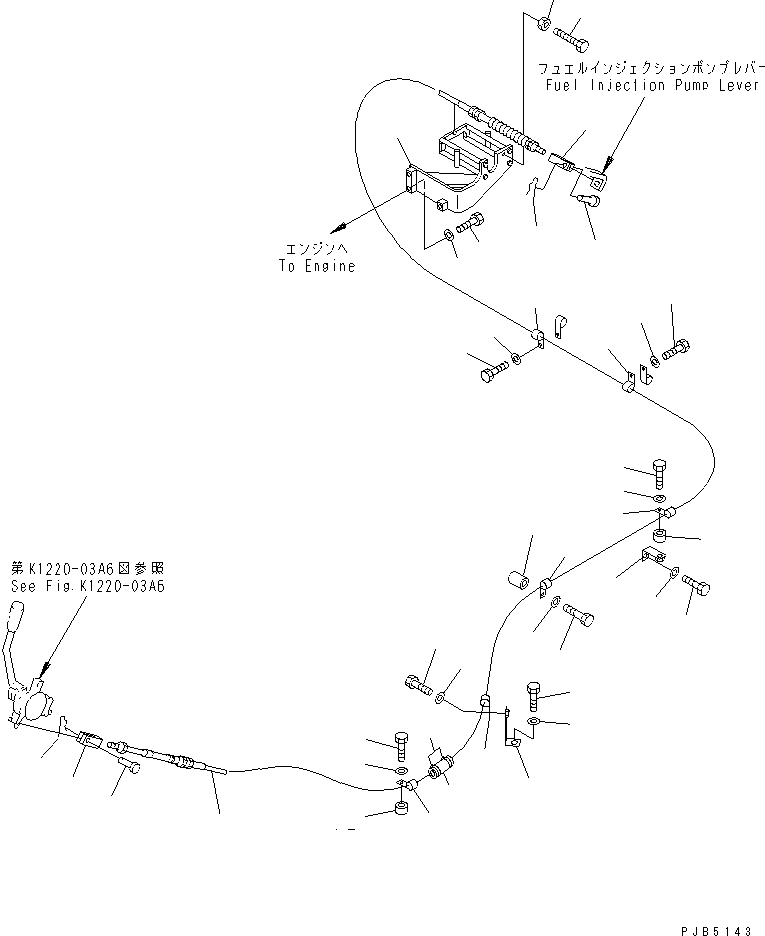 フュエルインジェクションポンプレバー
Fuel Injection Pump Lever

エンジンへ
To Engine

第K1220-03A6図参照
See Fig.K1220-03A6

PJB5143