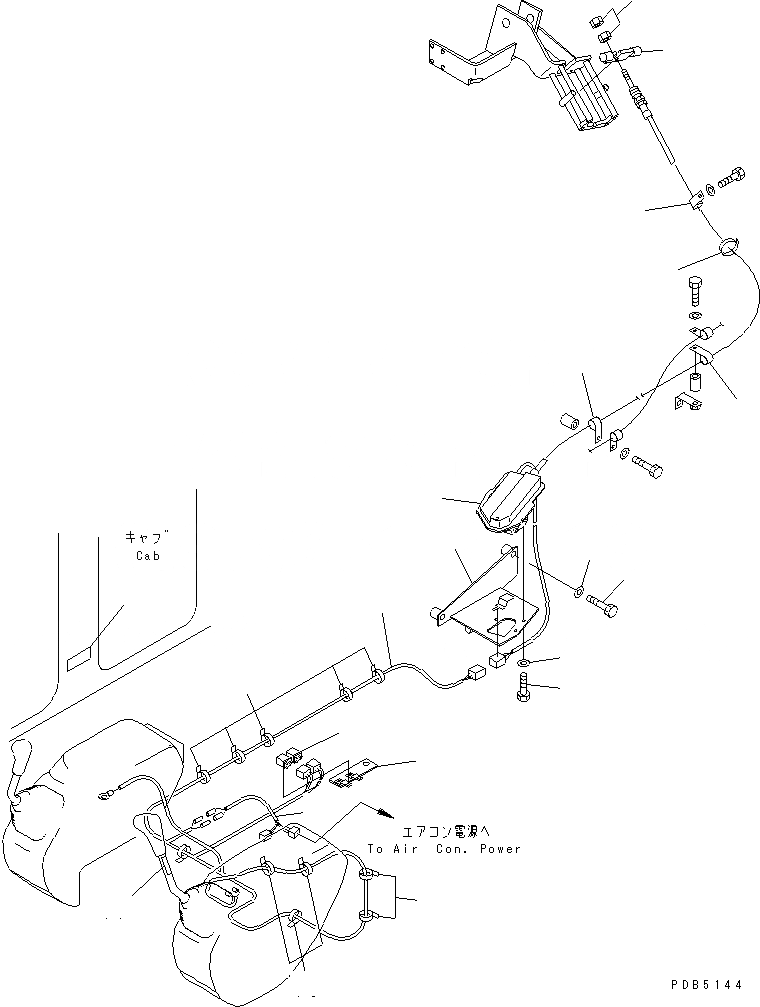 キャブ
Cab

エアコン電源へ
To Air Con. Power

PDB5144