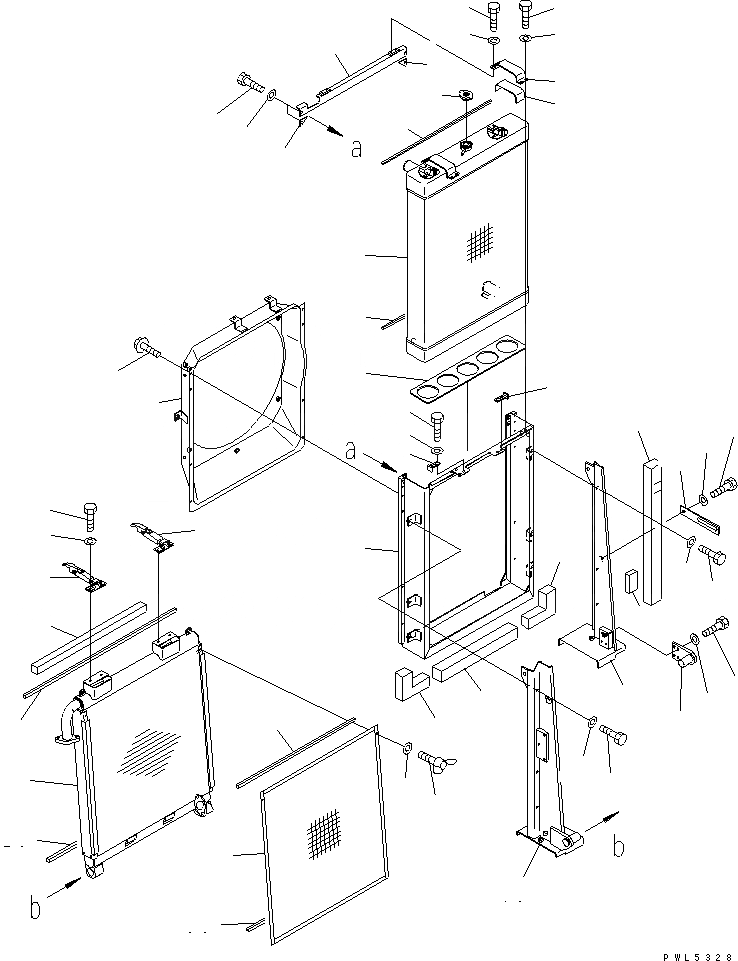 a

a

b

b

PWL5328