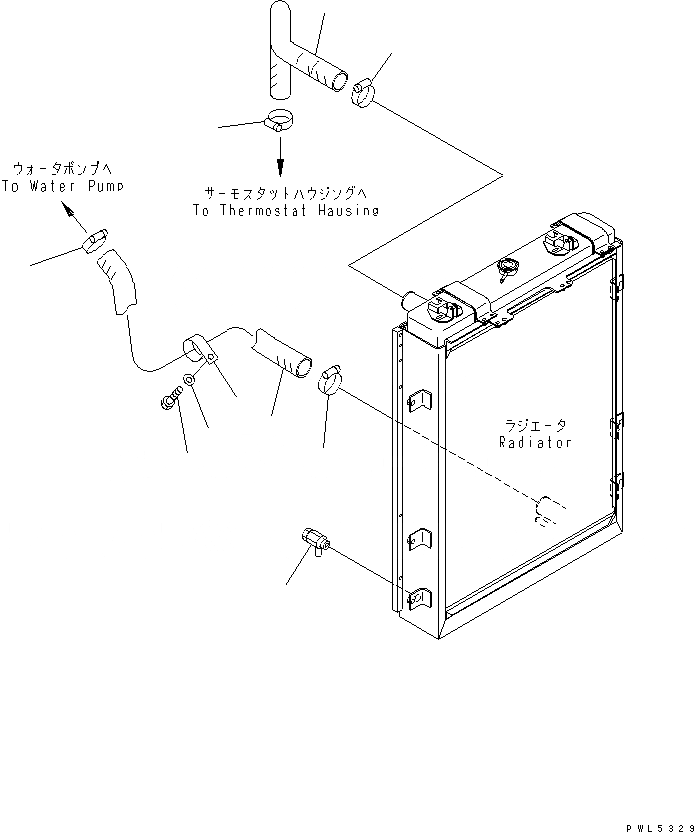 ウォータポンプへ
To Water Pump

サーモスタットハウジングへ
To Thermostat Hausing

ラジエータ
Radiator

PWL5329