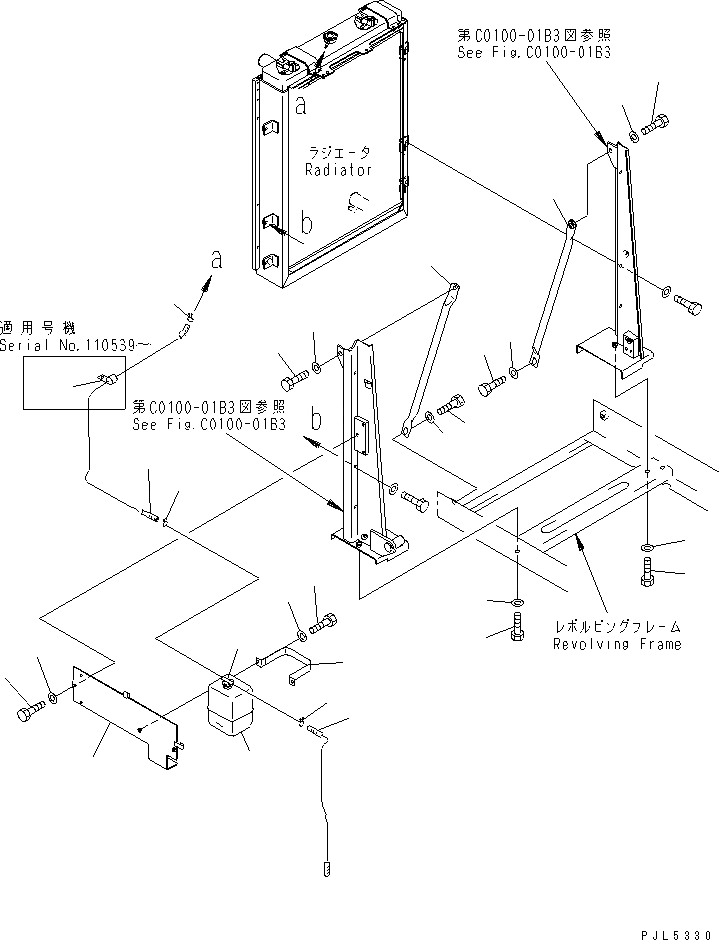 第C0100-01B3図参照
See Fig.C0100-01B3

a

ラジエータ
Radiator

b

a

適用号機
Serial No.110539~

第C0100-01B3図参照
See Fig.C0100-01B3

b

レボルビングフレーム
Revolving Frame

PJL5330