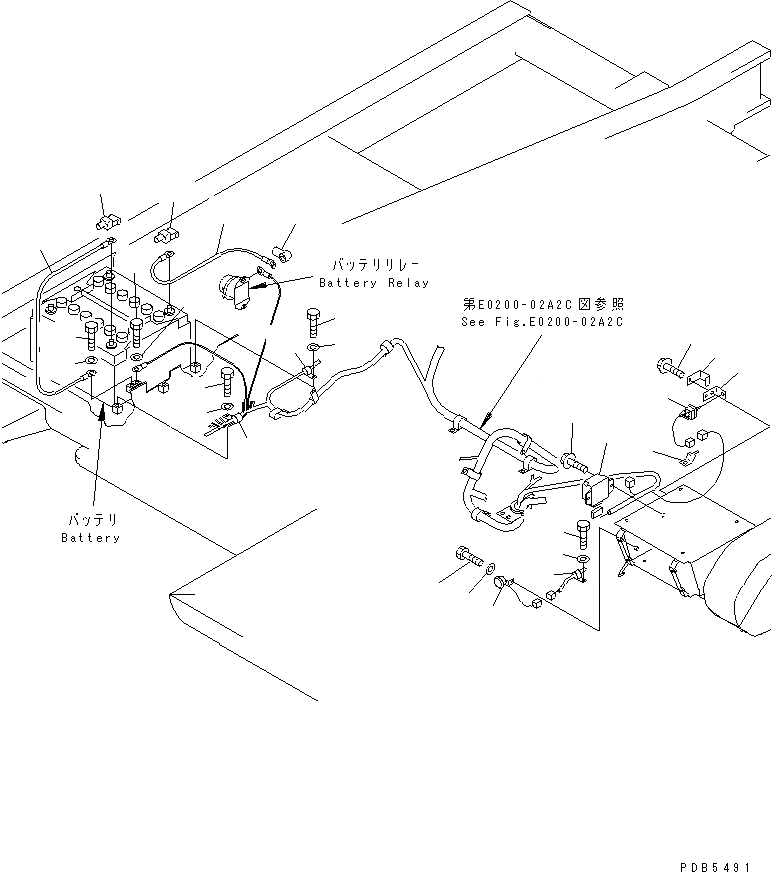 バッテリリレー
Battery Relay

第E0200-02A2C図参照
See Fig.E0200-02A2C

バッテリ
Battery

PDB5491