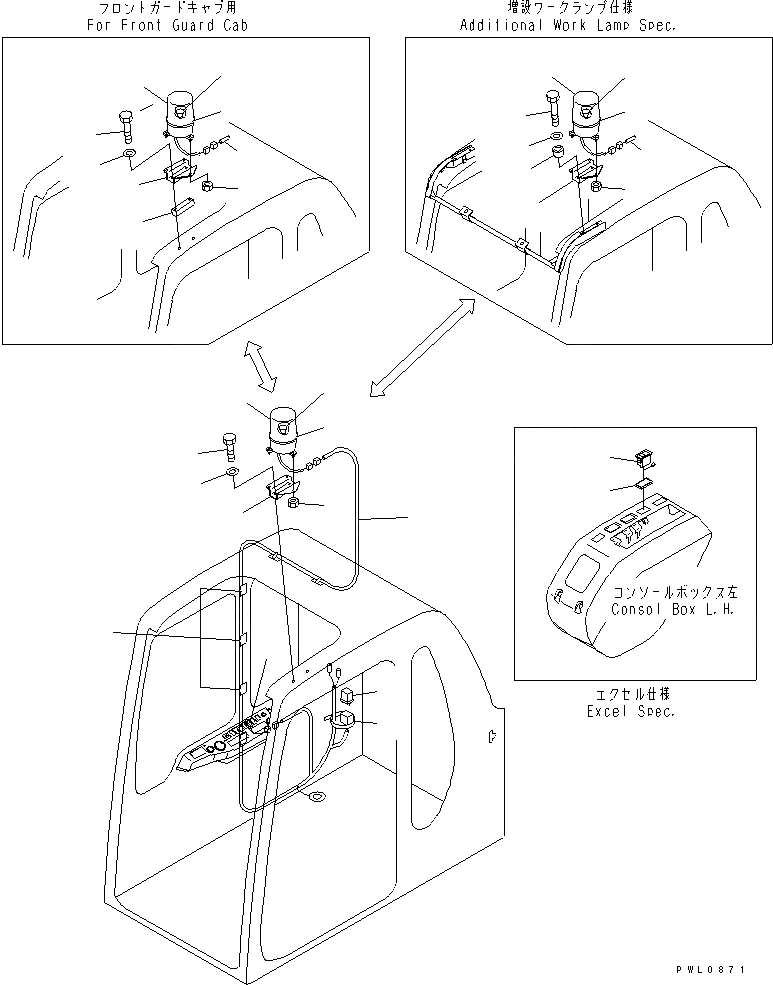 フロントガードキャブ用
For Front Guard Cab

増設ワークランプ仕様
Additional Work Lamp Spec.

コンソールボックス左
Consol Box L.H.

エクセル仕様
Excel Spec.

PWL0871