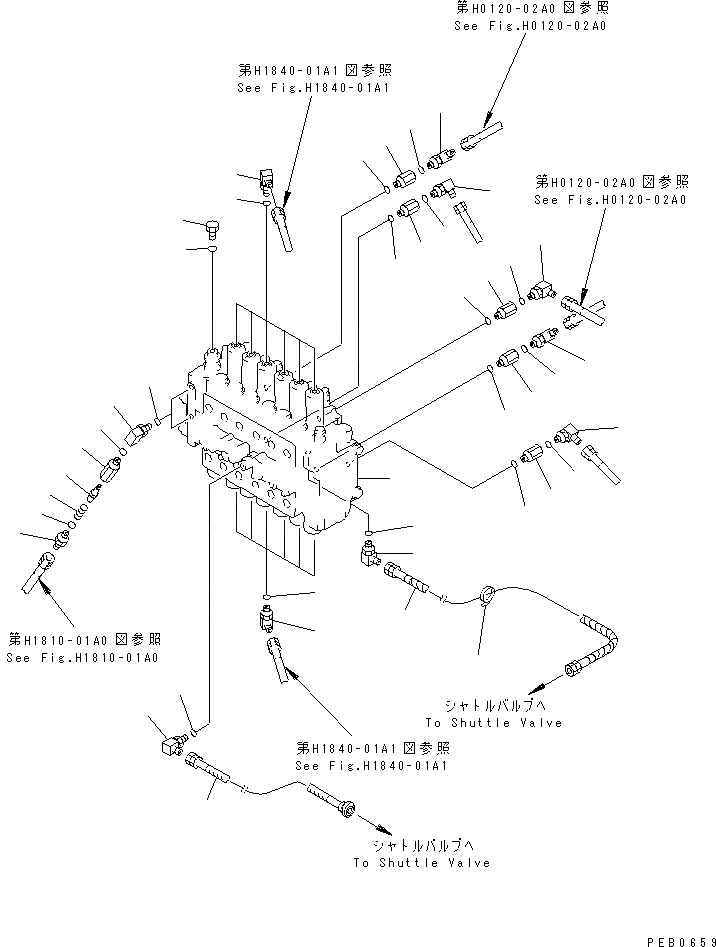 第H0120-02A0 図参照
See Fig.H0120-02A0

第H1840-01A1 図参照
See Fig.H1840-01A1

第H0120-02A0 図参照
See Fig.H0120-02A0

第H1810-01A0 図参照
See Fig.H1810-01A0

シャトルバルブへ
To Shuttle Valve

第H1840-01A1 図参照
See Fig.H1840-01A1

シャトルバルブへ
To Shuttle Valve

PEB0659