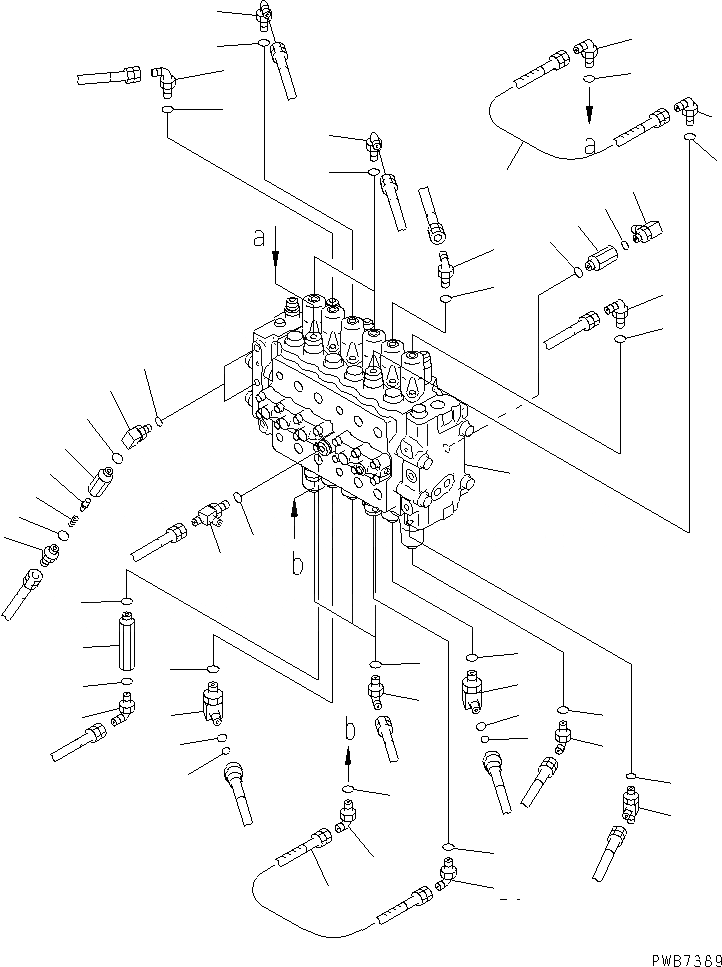 a
a
b
b
PWB7389