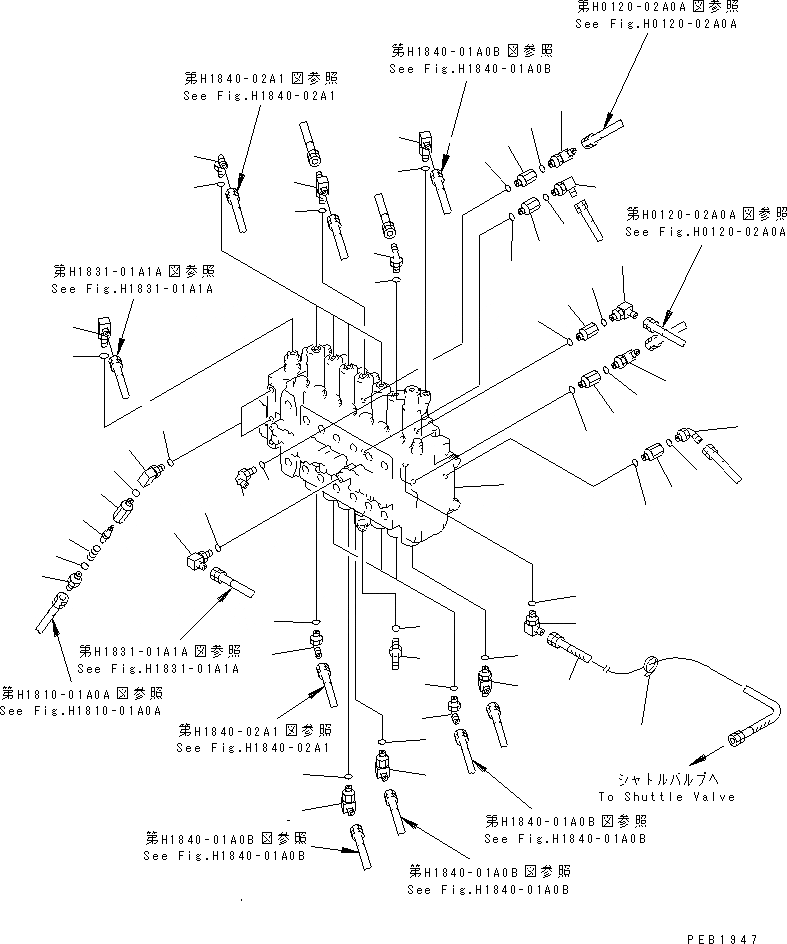 第H0120-02A0A図参照
See Fig.H0120-02A0A

第H1840-01A0B図参照
See Fig.H1840-01A0B

第H1840-02A1図参照
See Fig.H1840-02A1

第H0120-02A0A図参照
See Fig.H0120-02A0A

第H1831-01A1A図参照
See Fig.H1831-01A1A

第H1831-01A1A図参照
See Fig.H1831-01A1A

第H1810-01A0A図参照
See Fig.H1810-01A0A

第H1840-02A1図参照
See Fig.H1840-02A1

シャトルバルブへ
To Shuttle Valve

第H1840-01A0B図参照
See Fig.H1840-01A0B

第H1840-01A0B図参照
See Fig.H1840-01A0B

第H1840-01A0B図参照
See Fig.H1840-01A0B

PEB1947