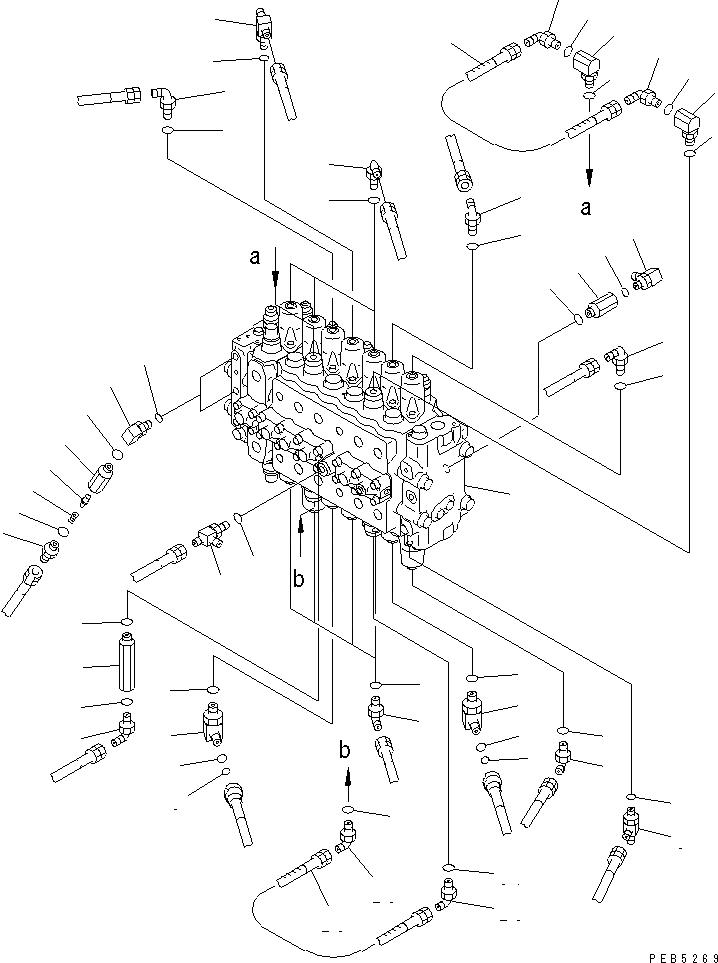 a

a

b

b

PEB5269