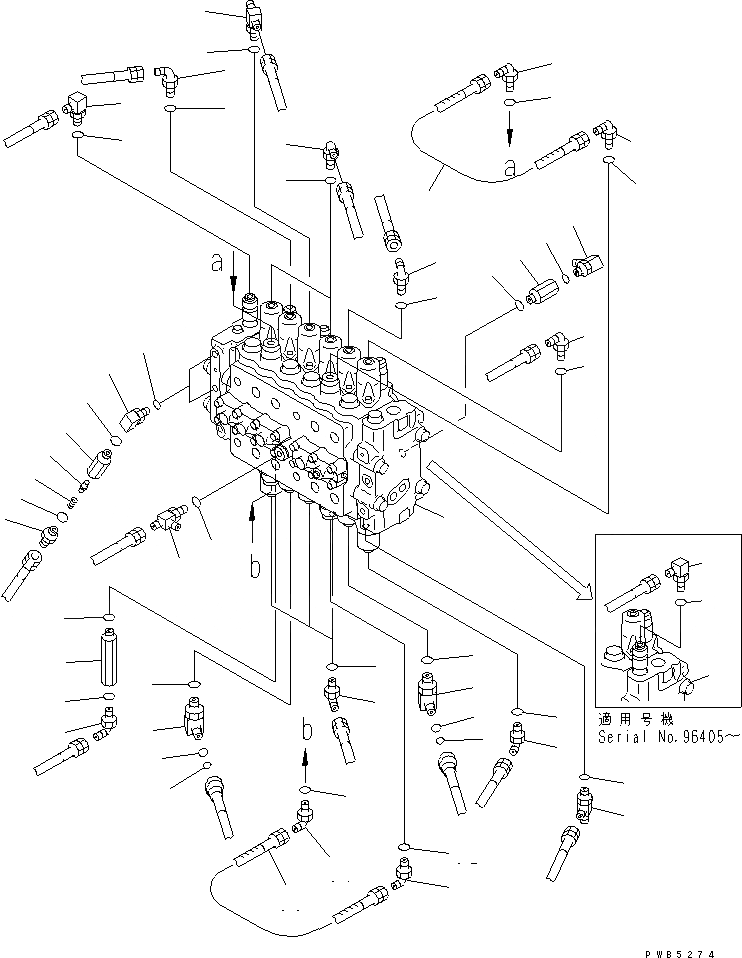 a

a

b

b

適用号機
Serial No.96405～

PW85274