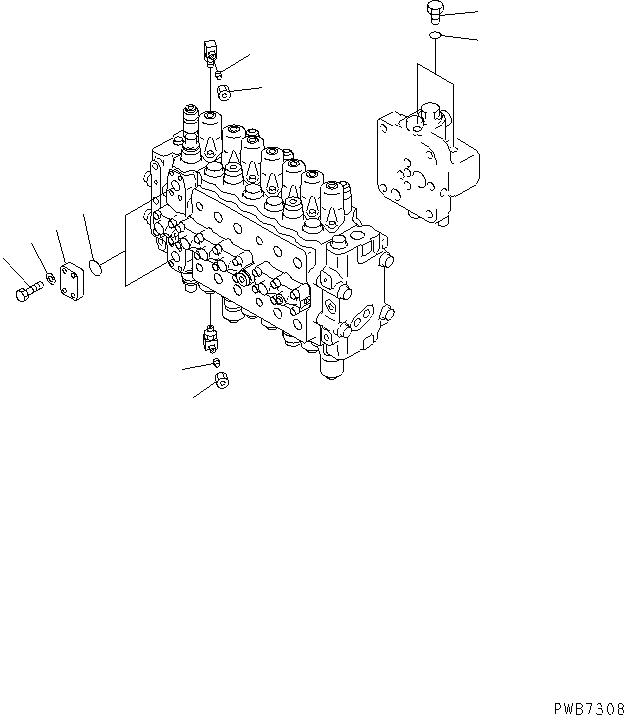 PWB7308