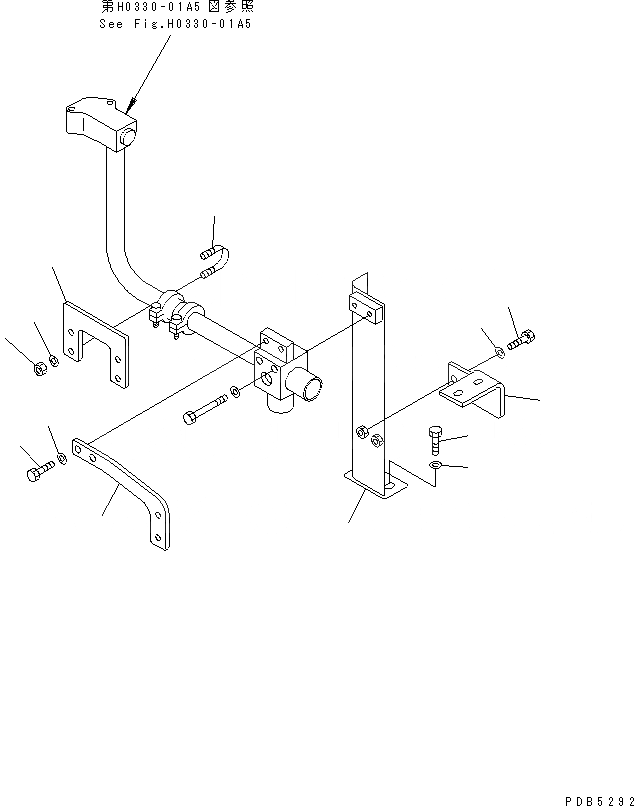 第H0330-01A5 図参照
See Fig.H0330-01A5

PDB5292