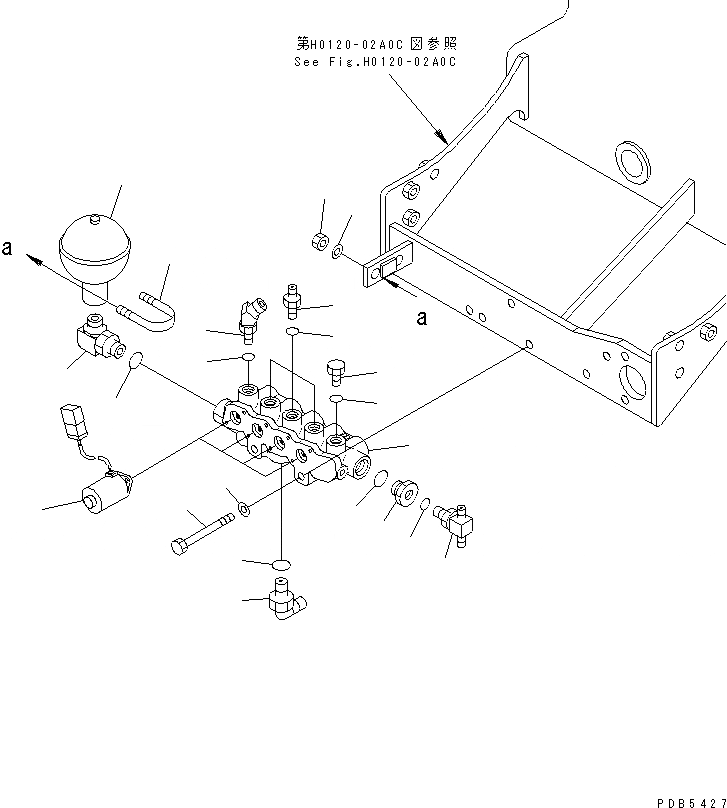 第H0120-02A0C 図参照
See Fig.H0120-02A0C

a

a

PDB5427